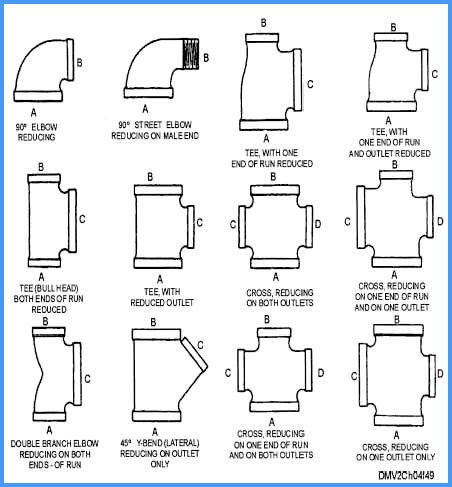 B
A
90° ELBOW
REDUCING

B
A
90° STREET ELBOW
REDUCING ON MALE END

B
C
A
TEE, WITH ONE
END OF RUN REDUCED

B
C
A
TEE, WITH
ONE END OF RUN
AND OUTLET REDUCED

B
C
A
TEE (BULL HEAD)
BOTH ENDS OF RUN
REDUCED

B
C
A
TEE, WITH
REDUCED OUTLET

B
C
D
A
CROSS, REDUCING
ON BOTH OUTLETS

B
C
D
A
CROSS, REDUCING
ON ONE END OF RUN
AND ON ONE OUTLET

B
C
A
DOUBLE BRANCH ELBOW
REDUCING ON BOTH
ENDS - OF RUN

B
C
A
45° Y-BEND (LATERAL)
REDUCING ON OUTLET
ONLY

B
C
D
A
CROSS, REDUCING
ON ONE END OF RUN
AND ON BOTH OUTLETS

B
C
D
A
CROSS, REDUCING
ON ONE OUTLET ONLY

DMV2Ch04f49